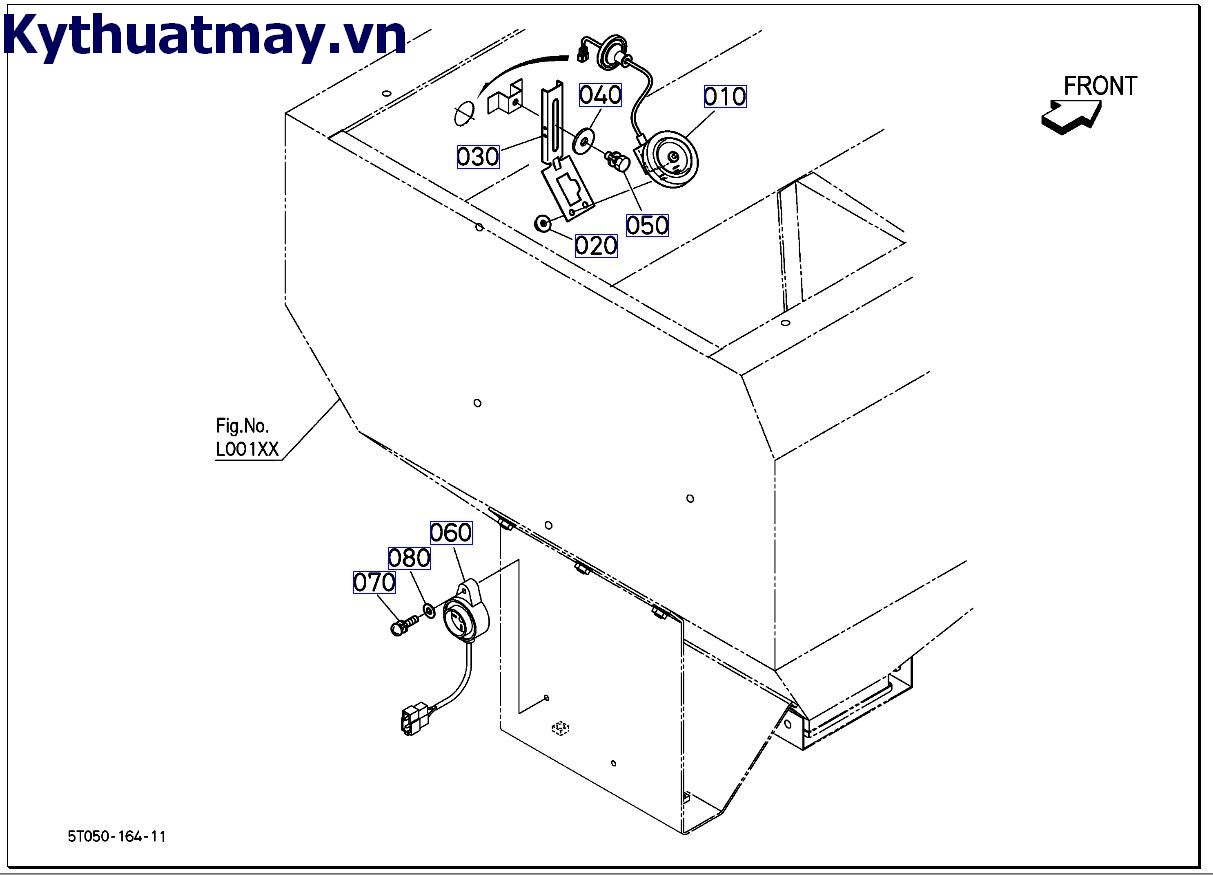 Kythuatmay.vn

FRONT

040
010
030
050
020

Fig.No.
L001XX

060
080
070

5T050-164-11